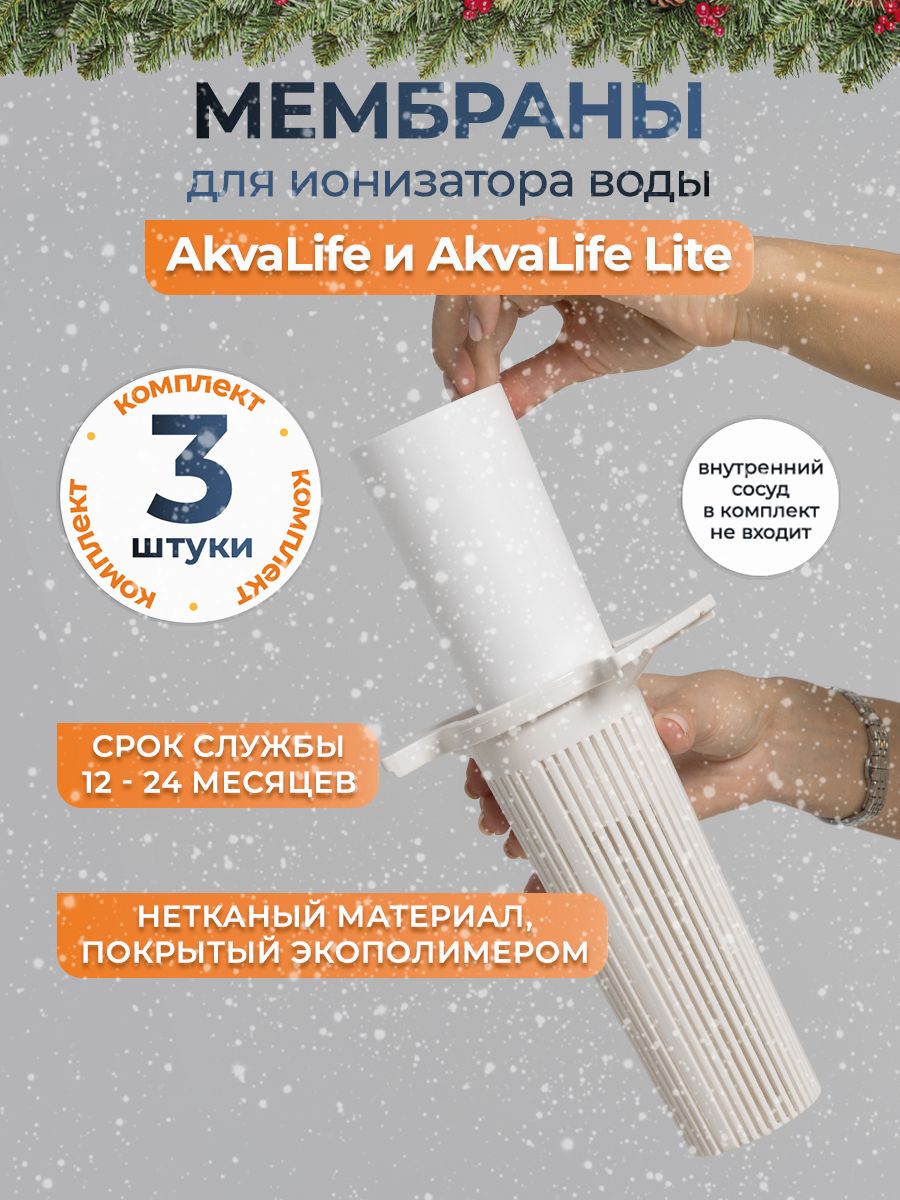 МЕМБРАНЫ
для ионизатора воды
AkvaLife и AkvaLife Lite

комплект
комплект
комплект
3
штуки

внутренний сосуд в комплект не входит

СРОК СЛУЖБЫ
12 - 24 МЕСЯЦЕВ

НЕТКАНЫЙ МАТЕРИАЛ,
ПОКРЫТЫЙ ЭКОПОЛИМЕРОМ